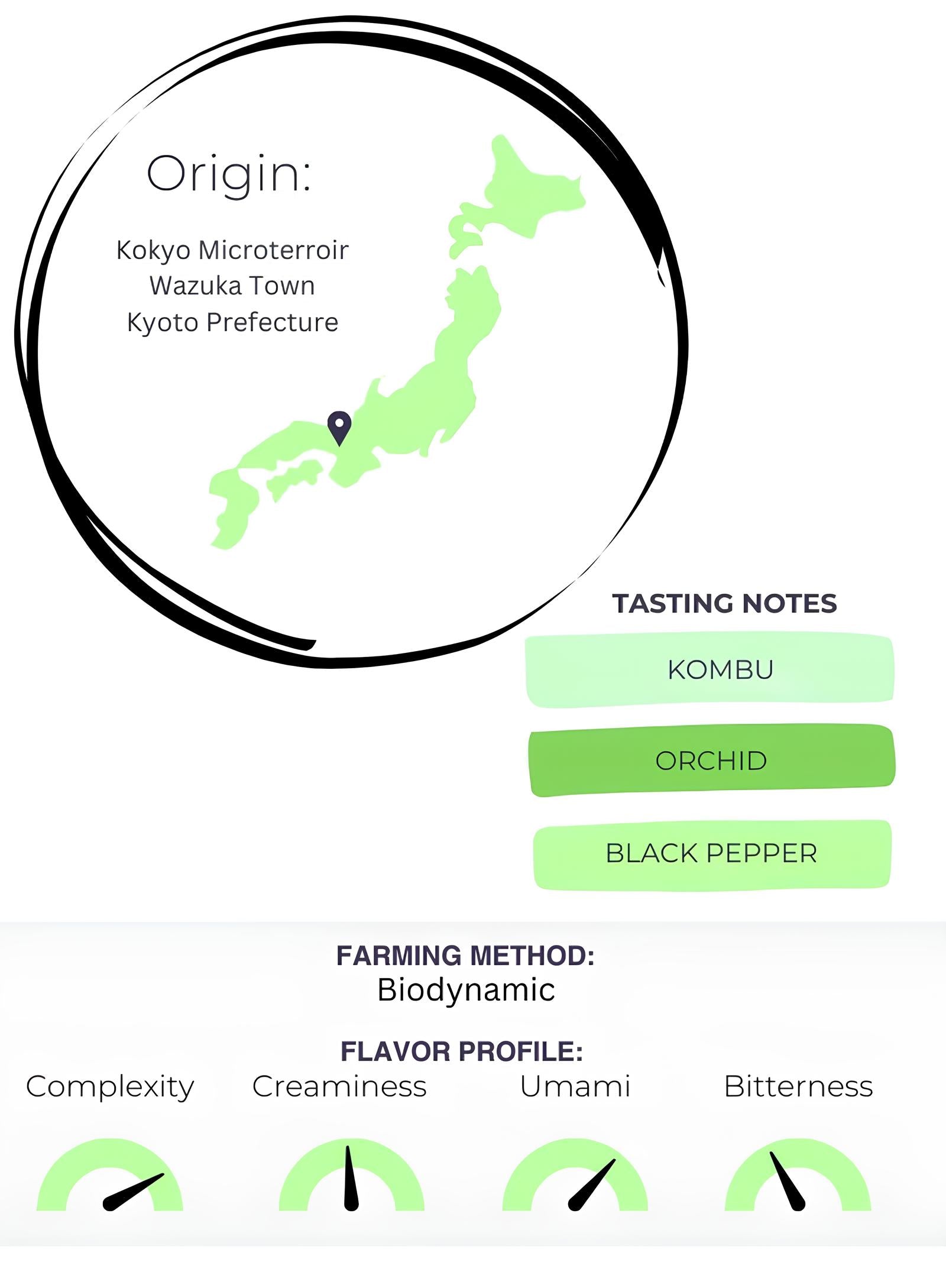 Origin:

Kokyo Microterroir
Wazuka Town
Kyoto Prefecture

TASTING NOTES

KOMBU

ORCHID

BLACK PEPPER

FARMING METHOD:
Biodynamic

FLAVOR PROFILE:

Complexity Creaminess Umami Bitterness