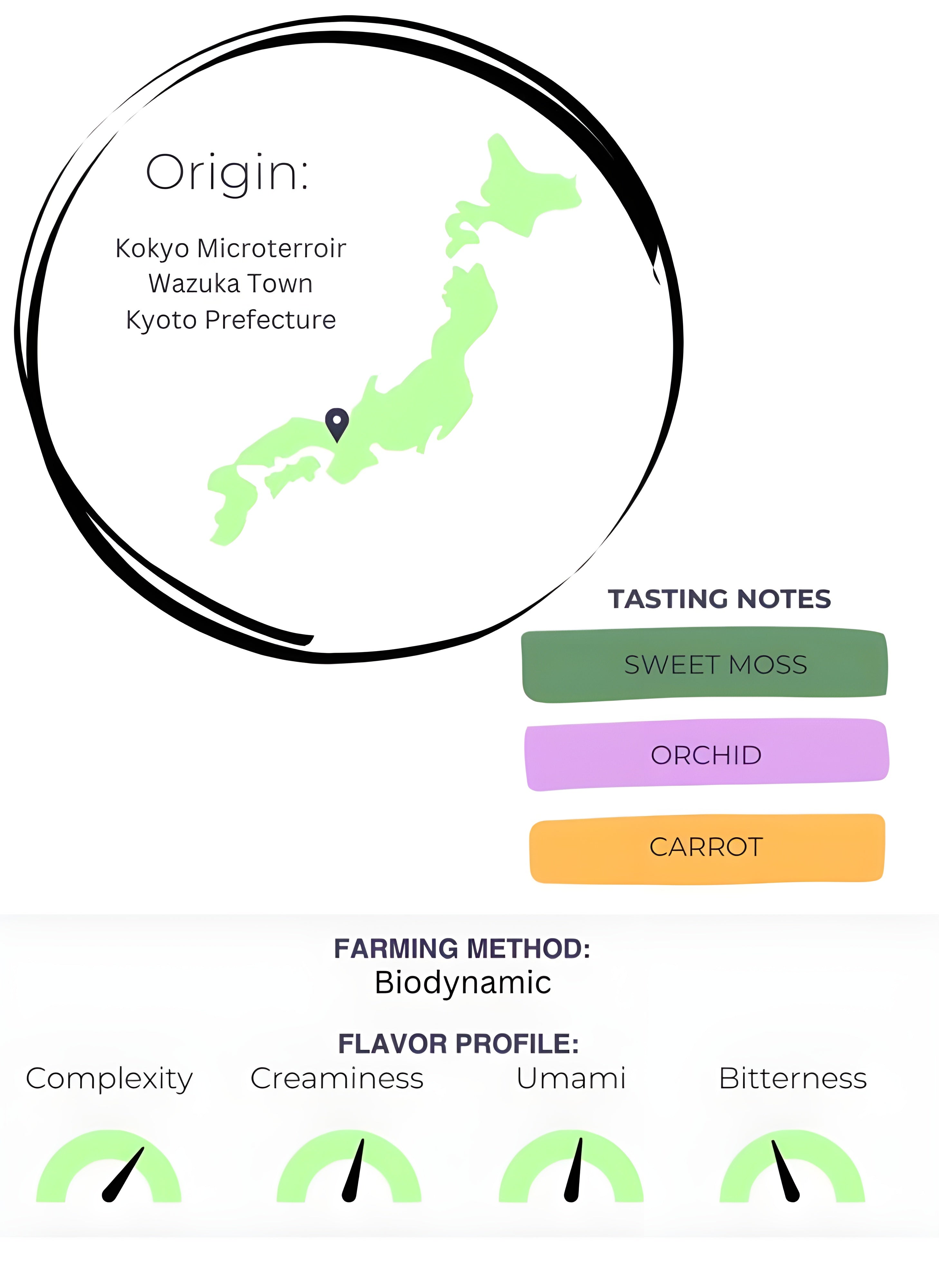 Origin:

Kokyo Microterroir
Wazuka Town
Kyoto Prefecture

TASTING NOTES

SWEET MOSS

ORCHID

CARROT

FARMING METHOD:
Biodynamic

FLAVOR PROFILE:

Complexity

Creaminess

Umami

Bitterness